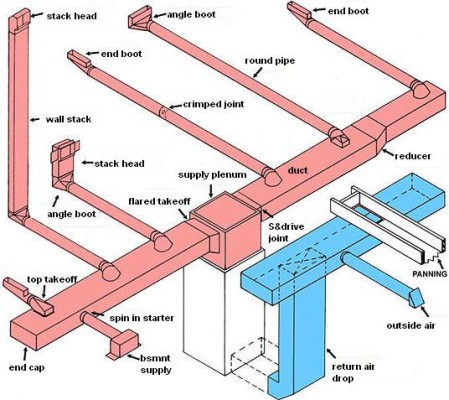 stack head

angle boot

end boot

end boot

round pipe

crimped joint

wall stack

stack head

supply plenum

duct

reducer

flared takeoff

angle boot

S&drive joint

PANNING

top takeoff

spin in starter

outside air

end cap

bsmnt supply

return air drop